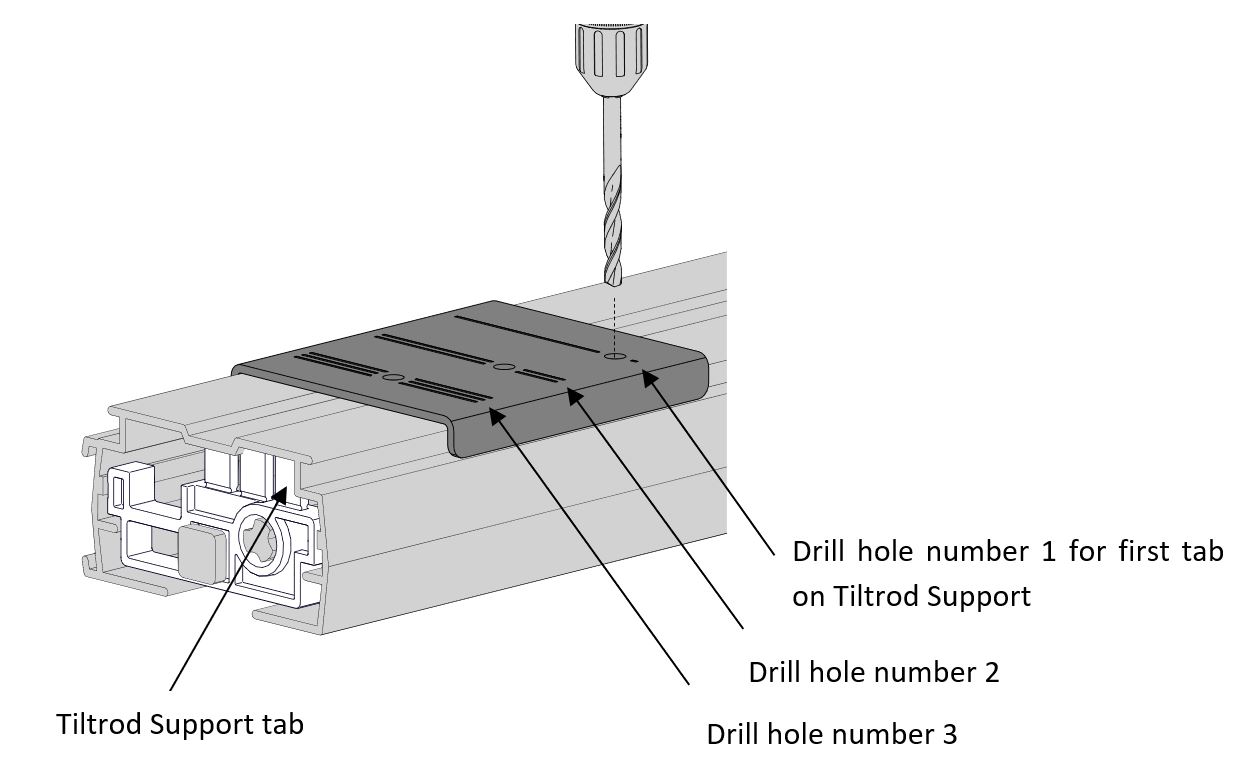 Drill hole number 1 for first tab on Tiltrod Support

Drill hole number 2

Drill hole number 3

Tiltrod Support tab